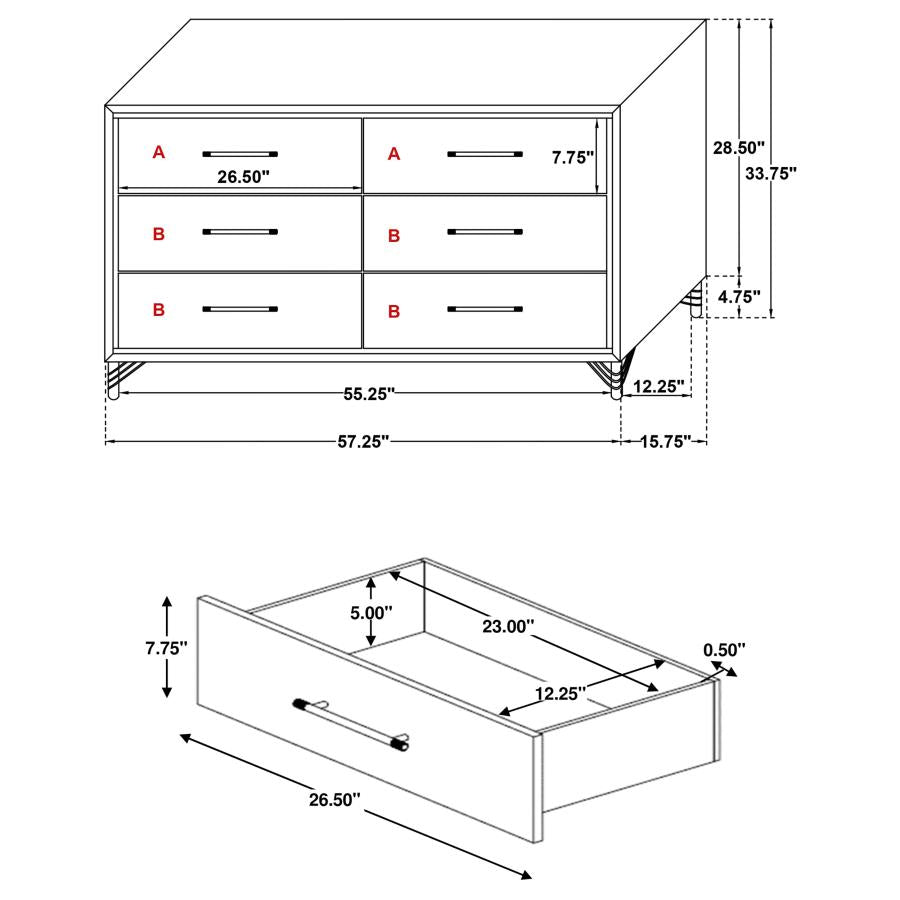 A
26.50"
A
7.75"
28.50"
33.75"
B
B
B
B
4.75"
55.25"
12.25"
57.25"
15.75"

7.75"
5.00"
23.00"
0.50"
12.25"
26.50"