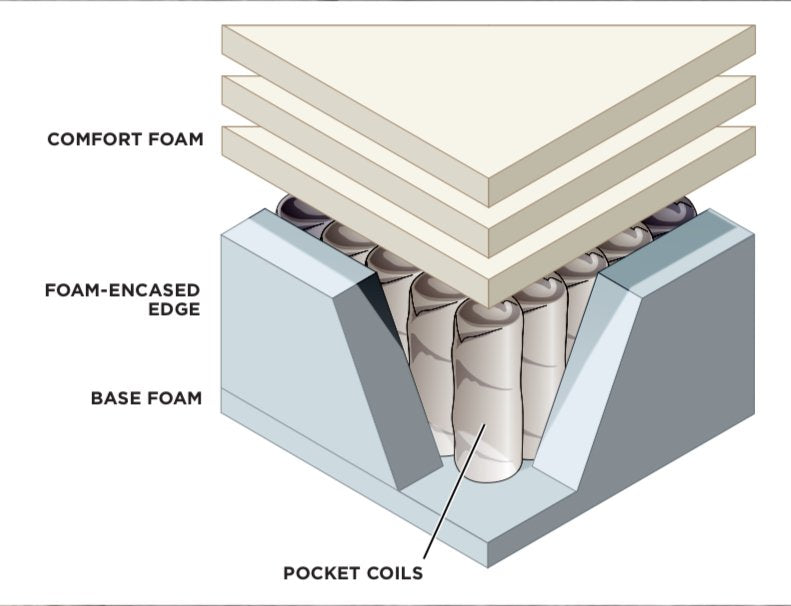 COMFORT FOAM

FOAM-ENCASED EDGE

BASE FOAM

POCKET COILS