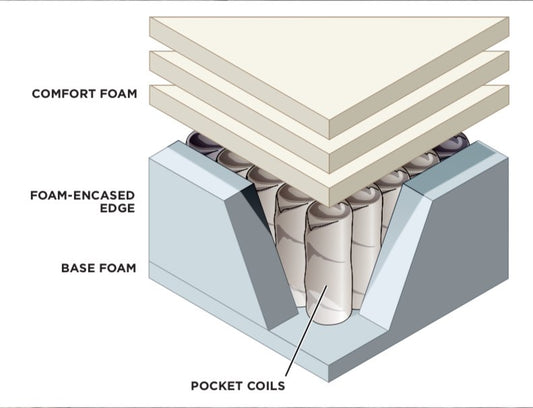 COMFORT FOAM

FOAM-ENCASED EDGE

BASE FOAM

POCKET COILS