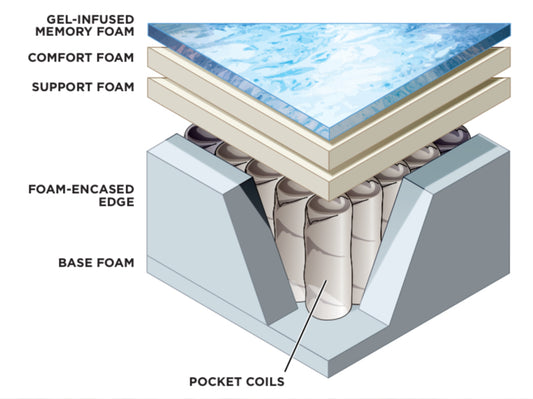 GEL-INFUSED MEMORY FOAM

COMFORT FOAM

SUPPORT FOAM

FOAM-ENCASED EDGE

BASE FOAM

POCKET COILS